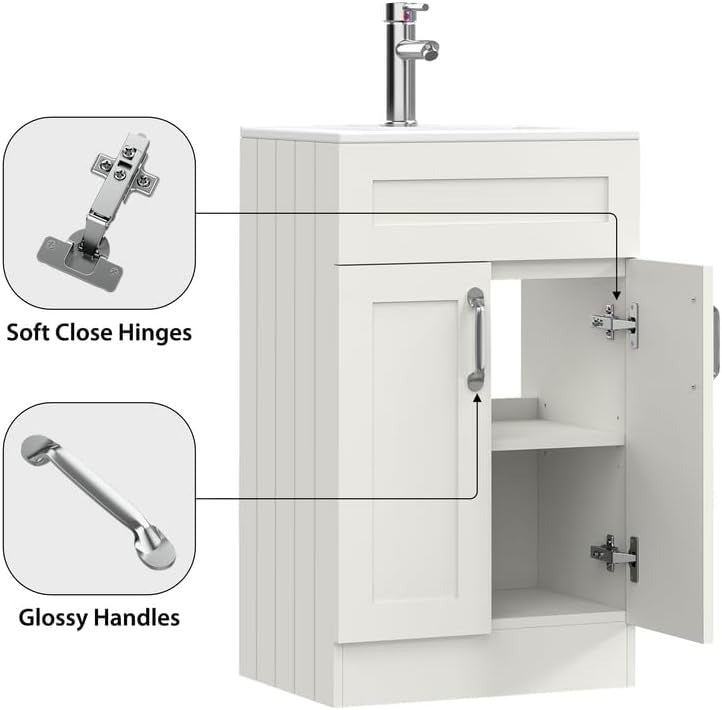 Soft Close Hinges

Glossy Handles