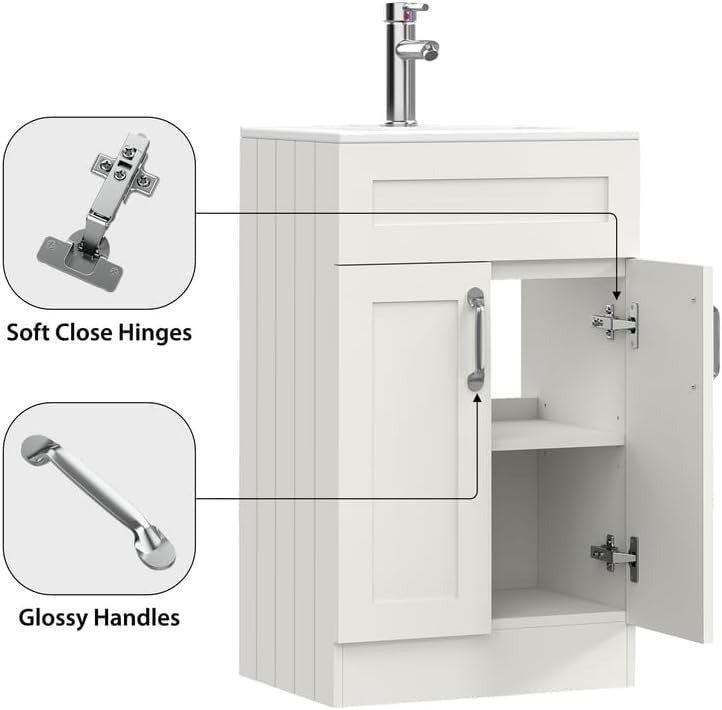 Soft Close Hinges

Glossy Handles